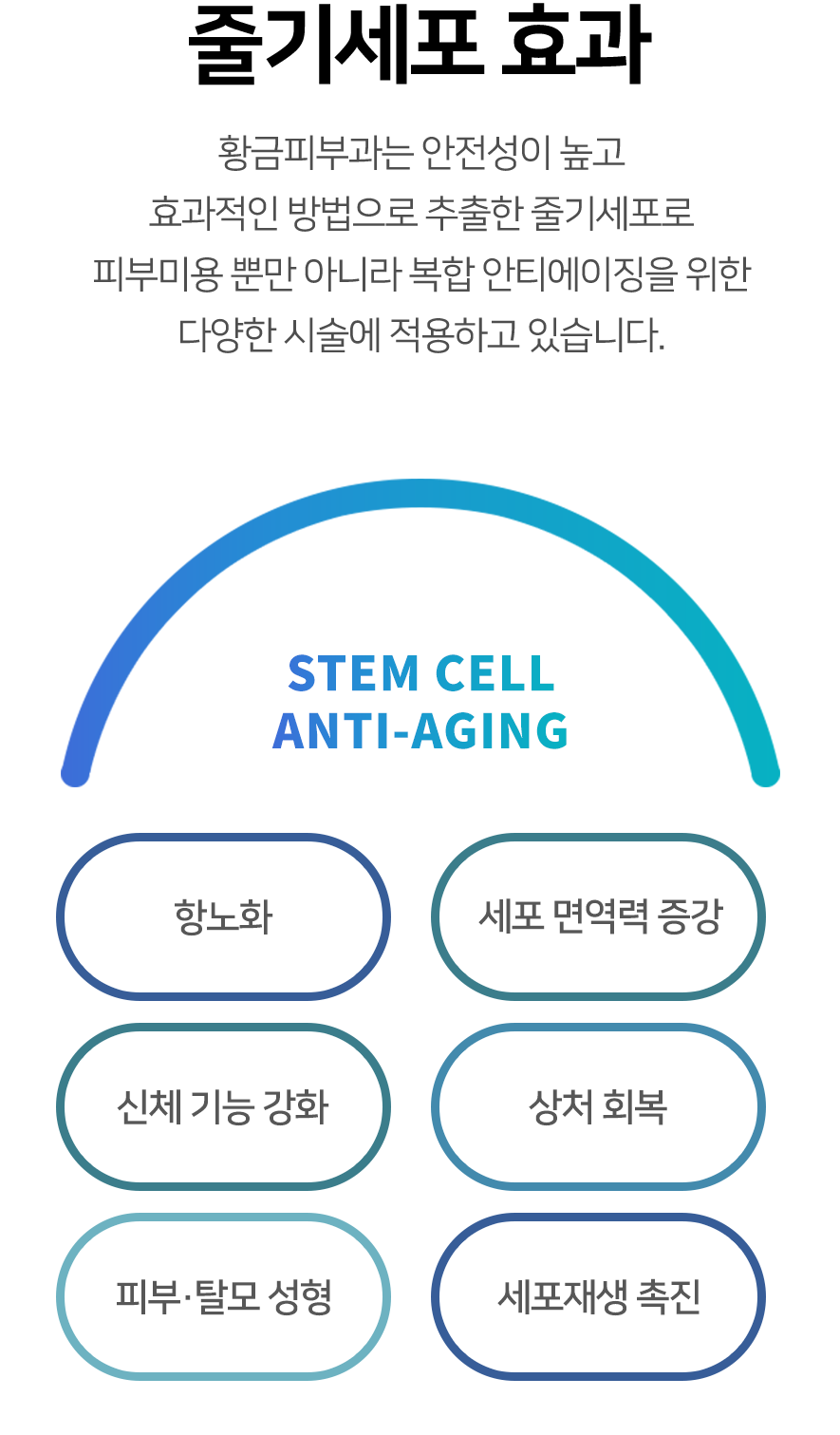 줄기세포 효과

황금피부과는 안전성이 높고
효과적인 방법으로 추출한 줄기세포로
피부미용 뿐만 아니라 복합 안티에이징을 위한
다양한 시술에 적용하고 있습니다.

STEM CELL
ANTI-AGING

항노화

세포 면역력 증강

신체 기능 강화

상처 회복

피부·탈모 성형

세포재생 촉진